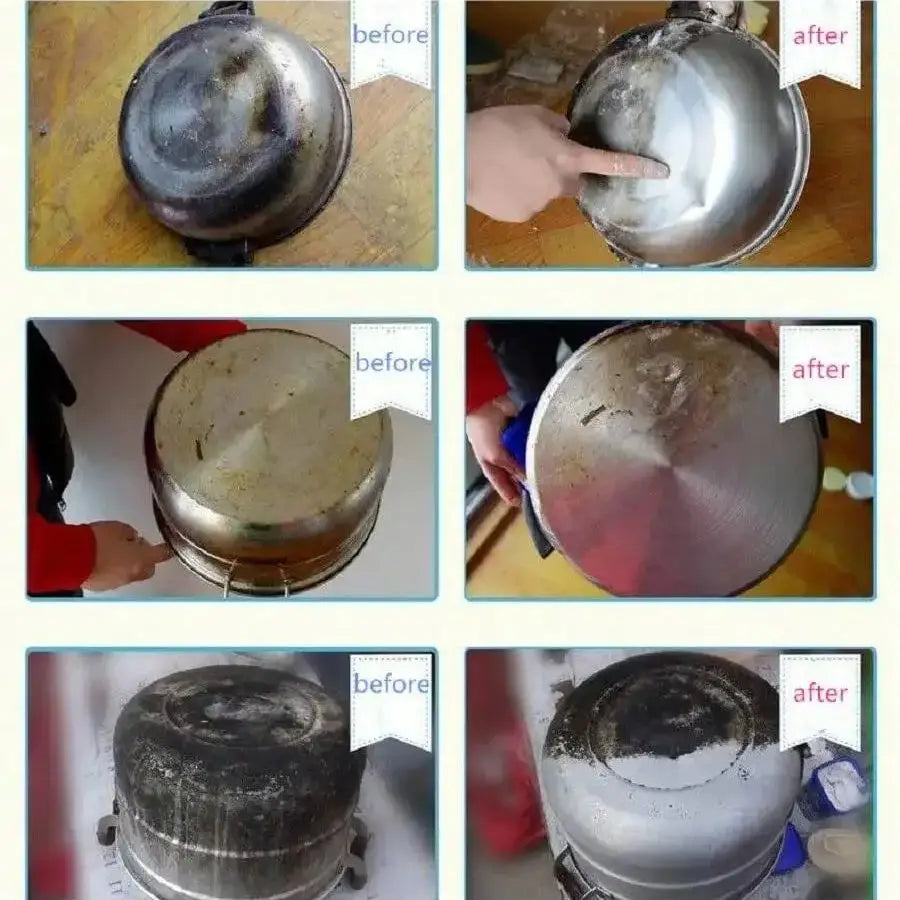 before

after

before

after

before

after